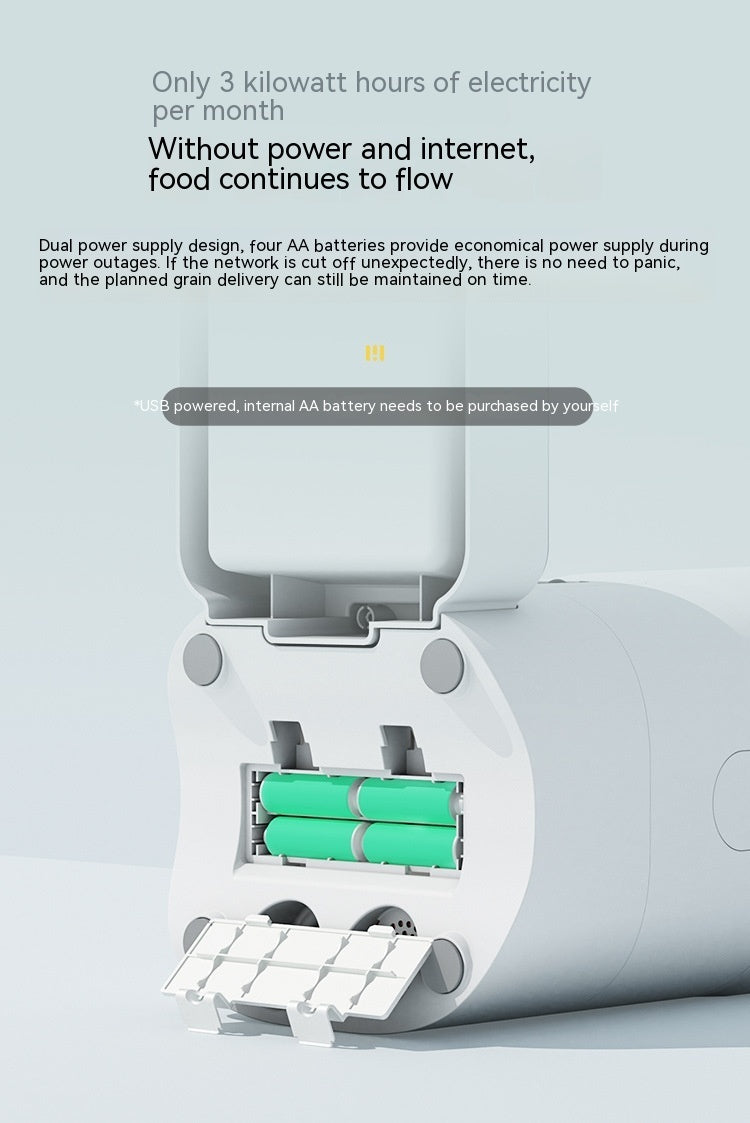 Only 3 kilowatt hours of electricity per month

Without power and internet, food continues to flow

Dual power supply design, four AA batteries provide economical power supply during power outages. If the network is cut off unexpectedly, there is no need to panic, and the planned grain delivery can still be maintained on time.

*USB powered, internal AA battery needs to be purchased by yourself